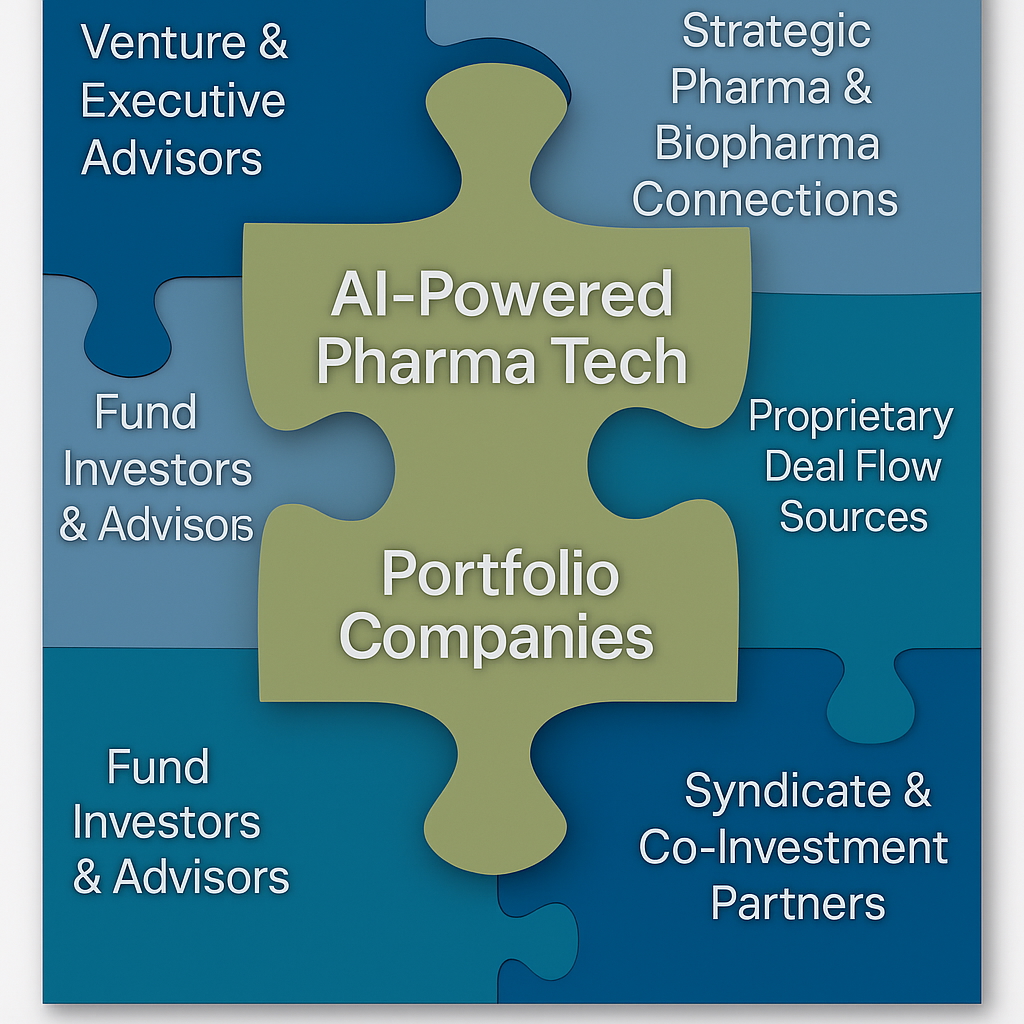 Venture & Executive Advisors

Strategic Pharma & Biopharma Connections

AI-Powered Pharma Tech

Fund Investors & Advisors

Proprietary Deal Flow Sources

Portfolio Companies

Fund Investors & Advisors

Syndicate & Co-Investment Partners